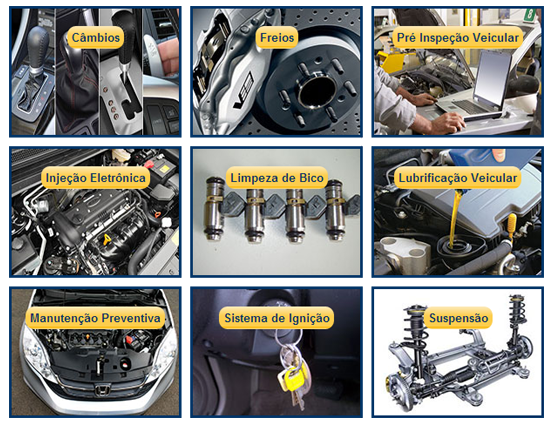 Câmbios

Freios

Pré Inspeção Veicular

Injeção Eletrônica

Limpeza de Bico

Lubrificação Veicular

Manutenção Preventiva

Sistema de Ignição

Suspensão